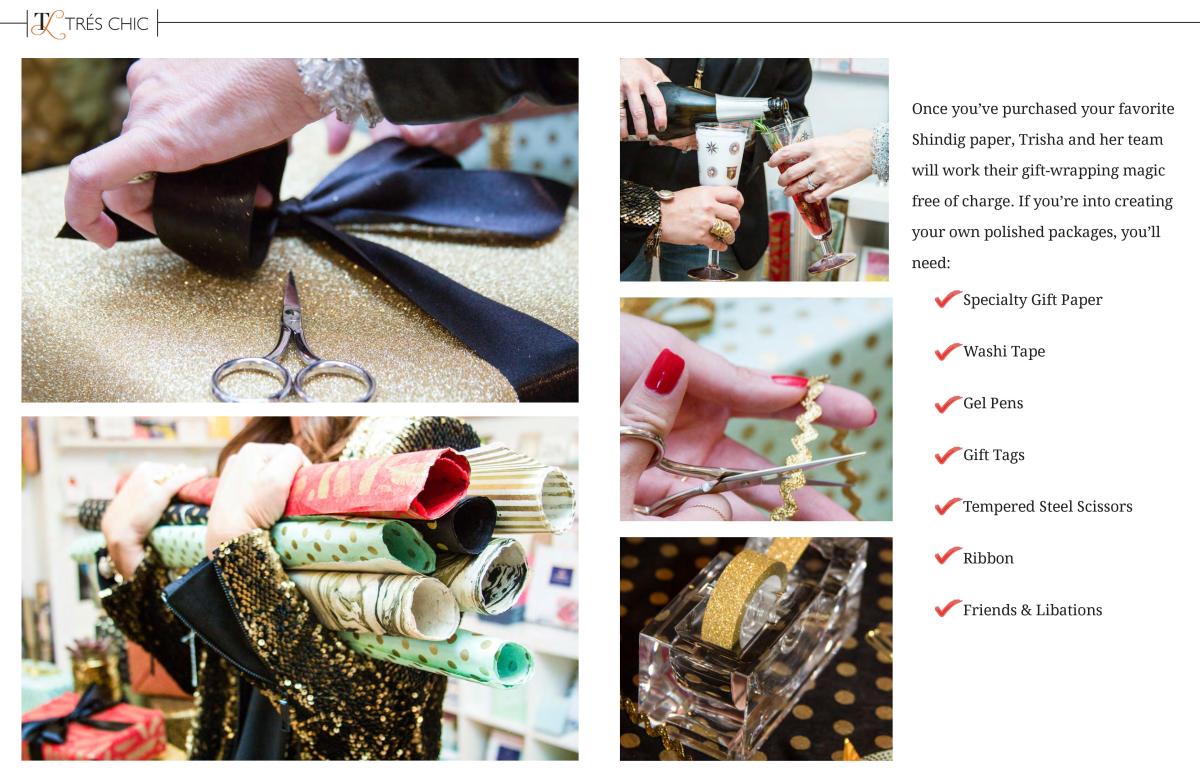 TL TRÉS CHIC

Once you've purchased your favorite Shindig paper, Trisha and her team will work their gift-wrapping magic free of charge. If you're into creating your own polished packages, you'll need:

✔ Specialty Gift Paper

✔ Washi Tape

✔ Gel Pens

✔ Gift Tags

✔ Tempered Steel Scissors

✔ Ribbon

✔ Friends & Libations